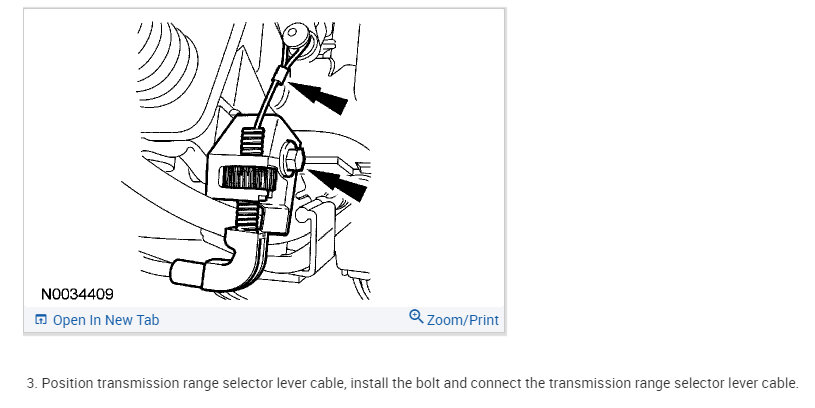 N0034409

Open In New Tab

Zoom/Print

3. Position transmission range selector lever cable, install the bolt and connect the transmission range selector lever cable.