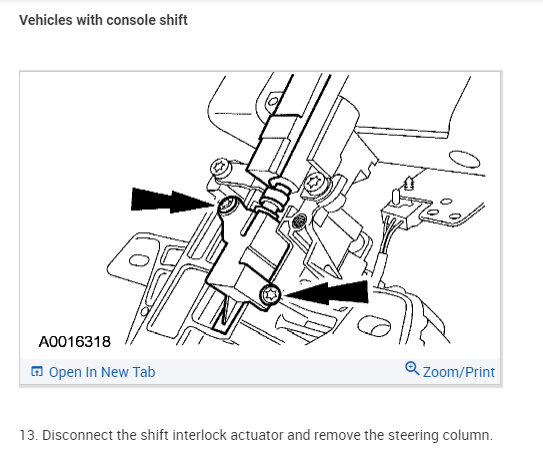 Vehicles with console shift

A0016318

Open In New Tab

Zoom/Print

13. Disconnect the shift interlock actuator and remove the steering column.