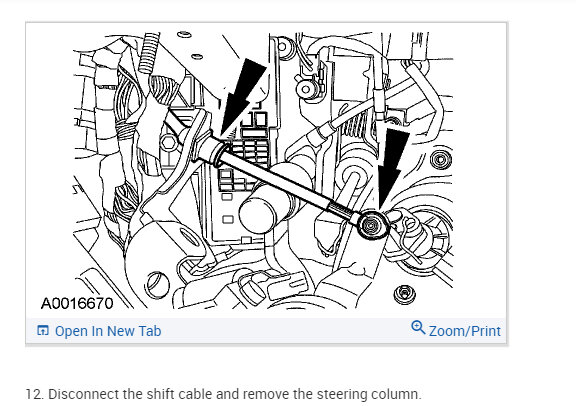 A0016670

Open In New Tab

Zoom/Print

12. Disconnect the shift cable and remove the steering column.