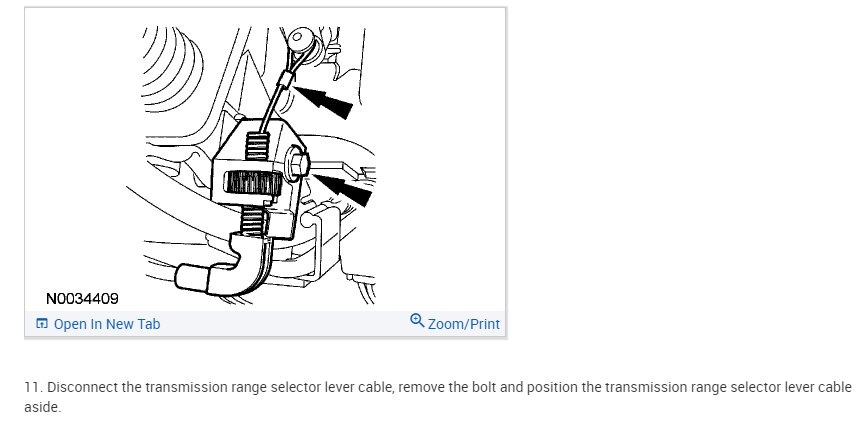 N0034409

Open In New Tab

Zoom/Print

11. Disconnect the transmission range selector lever cable, remove the bolt and position the transmission range selector lever cable aside.