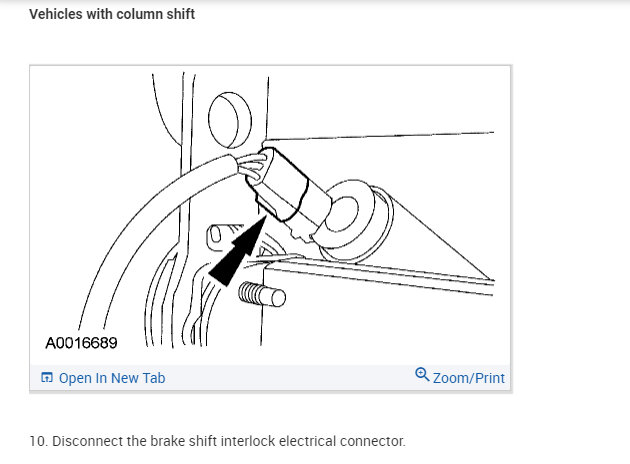 Vehicles with column shift

A0016689

Open In New Tab

Zoom/Print

10. Disconnect the brake shift interlock electrical connector.