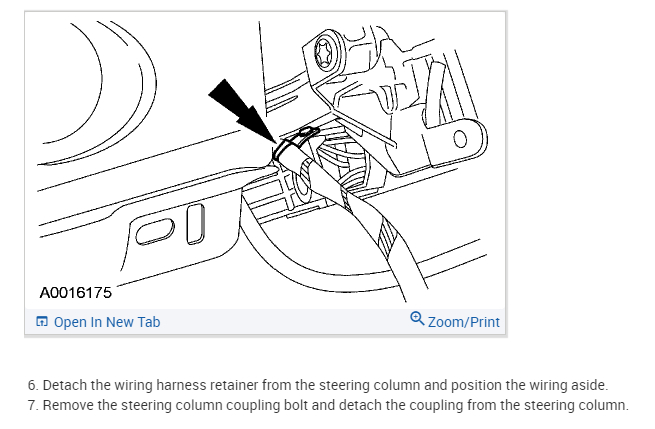 A0016175

Open In New Tab

Zoom/Print

6. Detach the wiring harness retainer from the steering column and position the wiring aside.
7. Remove the steering column coupling bolt and detach the coupling from the steering column.