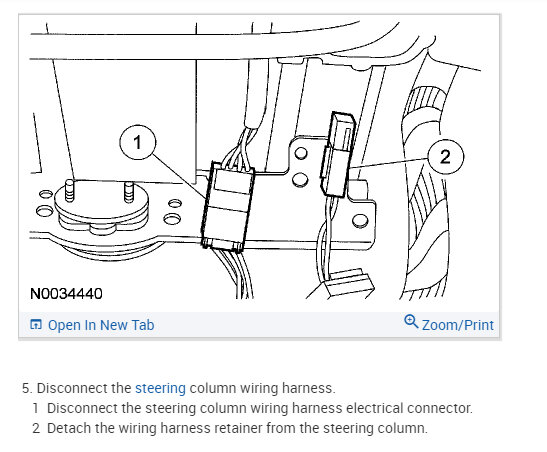 1

2

N0034440

Open In New Tab

Zoom/Print

5. Disconnect the steering column wiring harness.

1 Disconnect the steering column wiring harness electrical connector.

2 Detach the wiring harness retainer from the steering column.