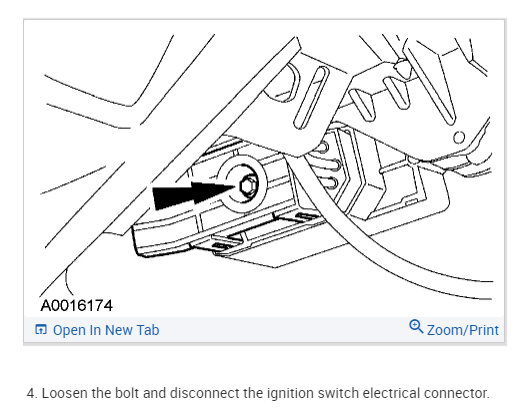 A0016174

Open In New Tab

Zoom/Print

4. Loosen the bolt and disconnect the ignition switch electrical connector.