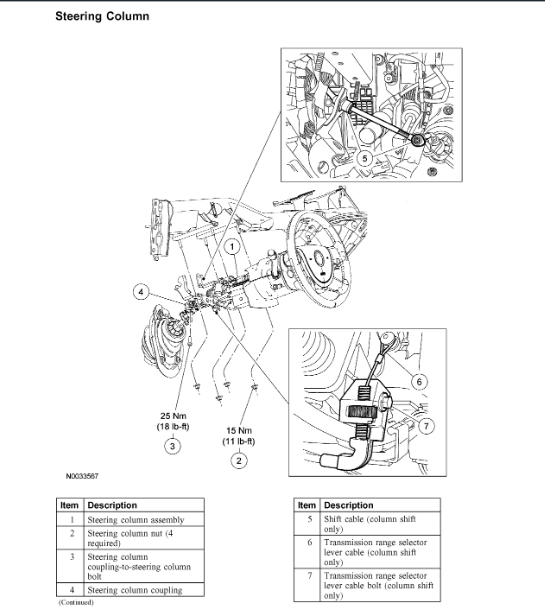 Steering Column

5

1

4

6

7

25 Nm
(18 lb-ft)

3

15 Nm
(11 lb-ft)

2

N0033567

| Item | Description |
|---|---|
| 1 | Steering column assembly |
| 2 | Steering column nut (4 required) |
| 3 | Steering column coupling-to-steering column bolt |
| 4 | Steering column coupling |

(Continued)

| Item | Description |
|---|---|
| 5 | Shift cable (column shift only) |
| 6 | Transmission range selector lever cable (column shift only) |
| 7 | Transmission range selector lever cable bolt (column shift only) |