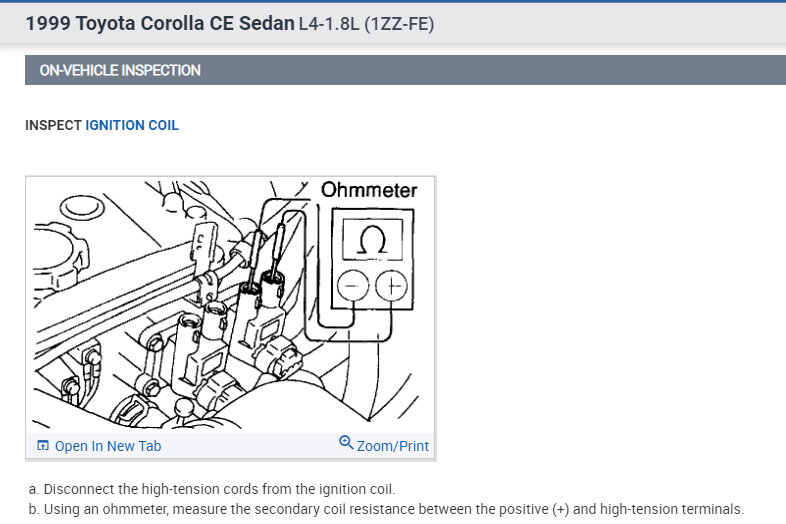 1999 Toyota Corolla CE Sedan L4-1.8L (1ZZ-FE)

ON-VEHICLE INSPECTION

INSPECT IGNITION COIL

Ohmmeter

Ω

−

+

Open In New Tab

Zoom/Print

a. Disconnect the high-tension cords from the ignition coil.

b. Using an ohmmeter, measure the secondary coil resistance between the positive (+) and high-tension terminals.