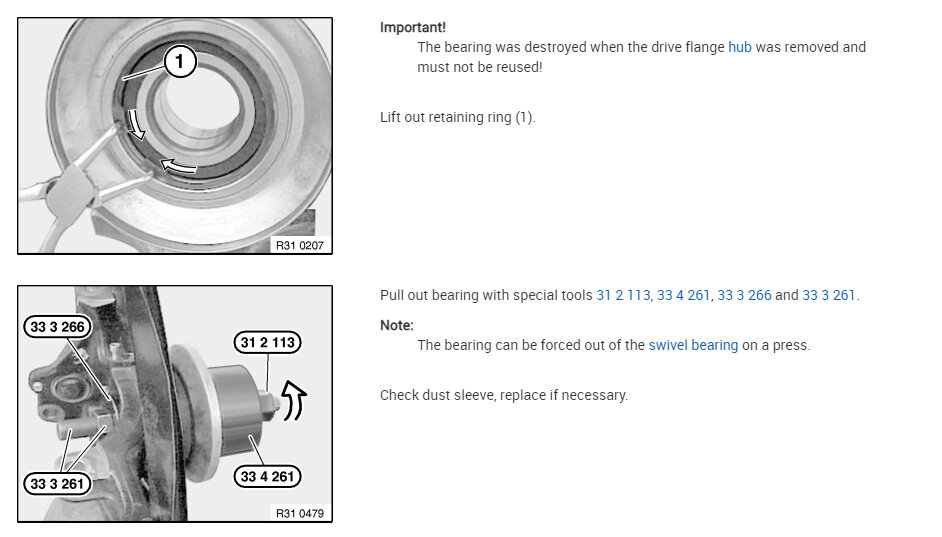 1

R31 0207

Important!

The bearing was destroyed when the drive flange hub was removed and must not be reused!

Lift out retaining ring (1).

33 3 266

31 2 113

33 3 261

33 4 261

R31 0479

Pull out bearing with special tools 31 2 113, 33 4 261, 33 3 266 and 33 3 261.

Note:

The bearing can be forced out of the swivel bearing on a press.

Check dust sleeve, replace if necessary.