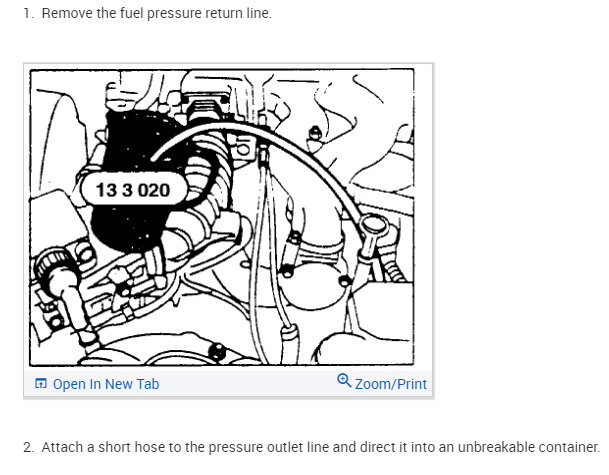 1. Remove the fuel pressure return line.

13 3 020

Open In New Tab

Zoom/Print

2. Attach a short hose to the pressure outlet line and direct it into an unbreakable container.