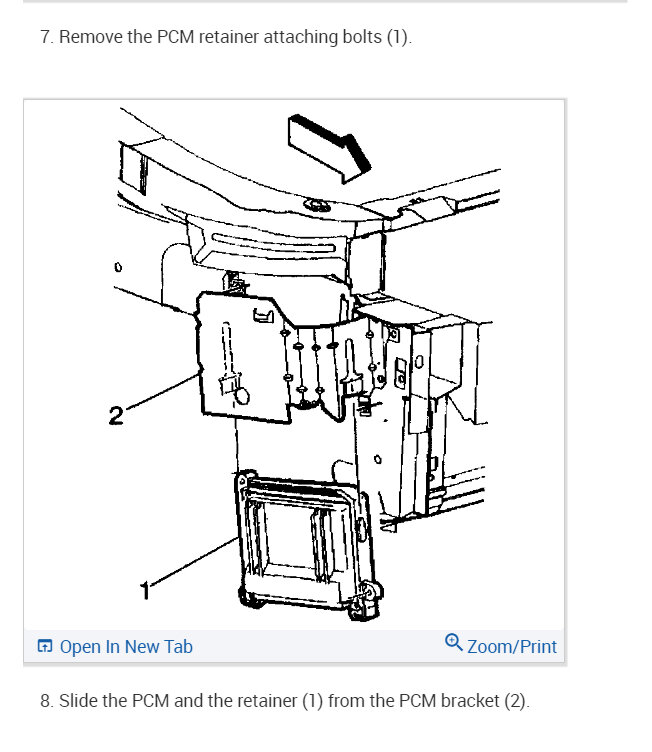 7. Remove the PCM retainer attaching bolts (1).

2

1

Open In New Tab

Zoom/Print

8. Slide the PCM and the retainer (1) from the PCM bracket (2).