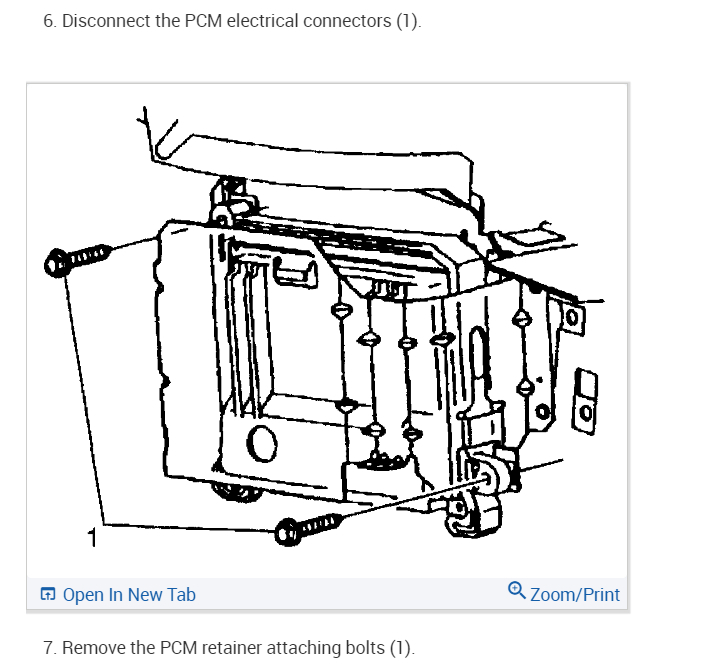 6. Disconnect the PCM electrical connectors (1).

1

Open In New Tab

Zoom/Print

7. Remove the PCM retainer attaching bolts (1).