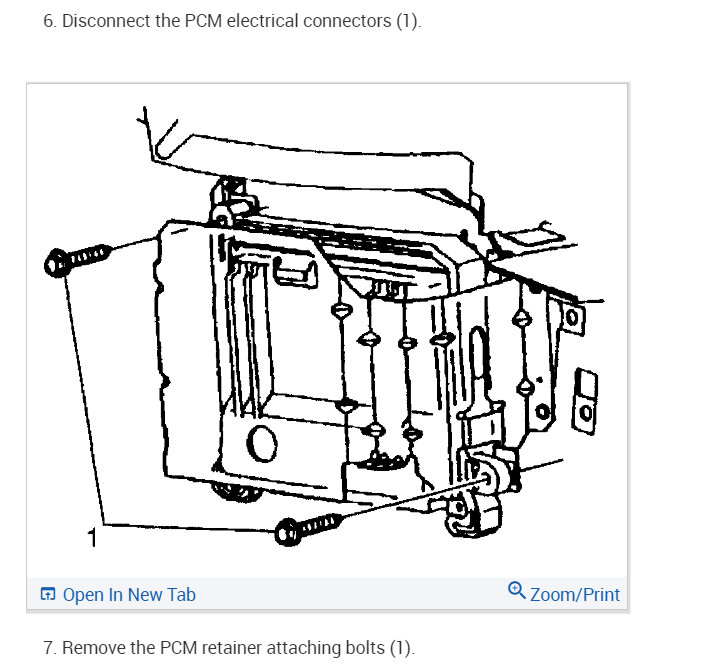 6. Disconnect the PCM electrical connectors (1).

1

Open In New Tab

Zoom/Print

7. Remove the PCM retainer attaching bolts (1).