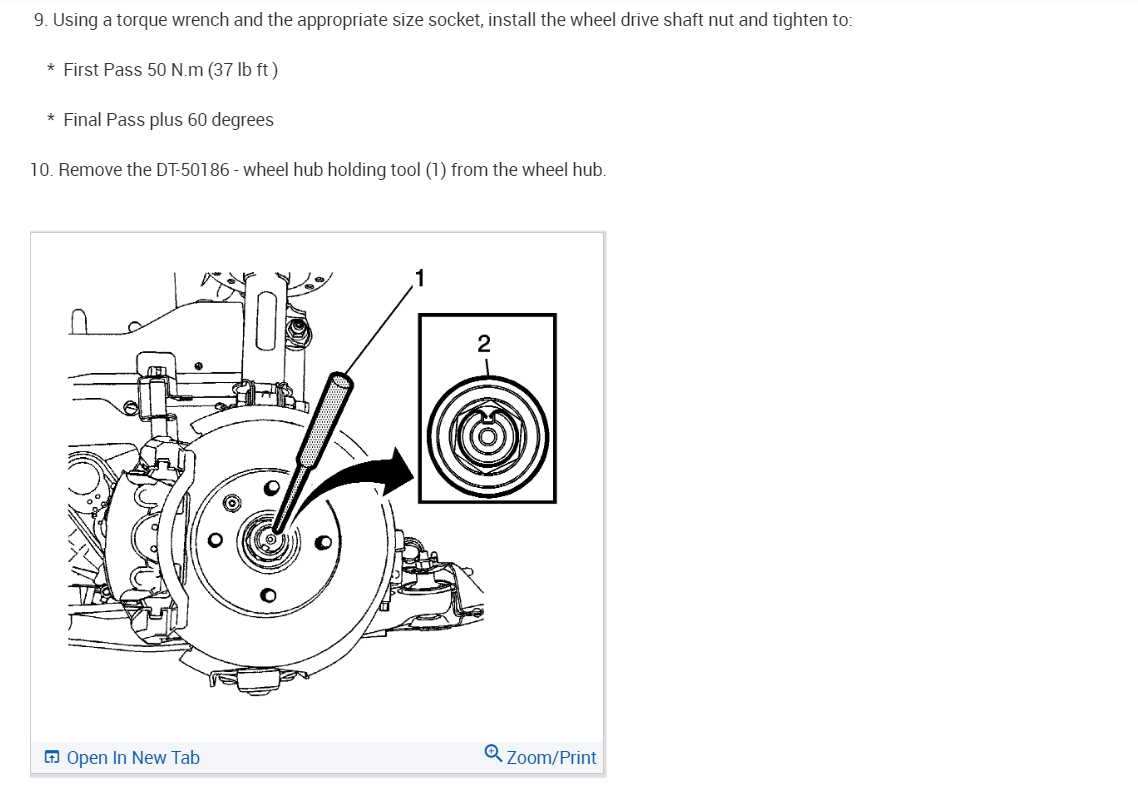 9. Using a torque wrench and the appropriate size socket, install the wheel drive shaft nut and tighten to:

* First Pass 50 N.m (37 lb ft )

* Final Pass plus 60 degrees

10. Remove the DT-50186 - wheel hub holding tool (1) from the wheel hub.

1

2

Open In New Tab

Zoom/Print