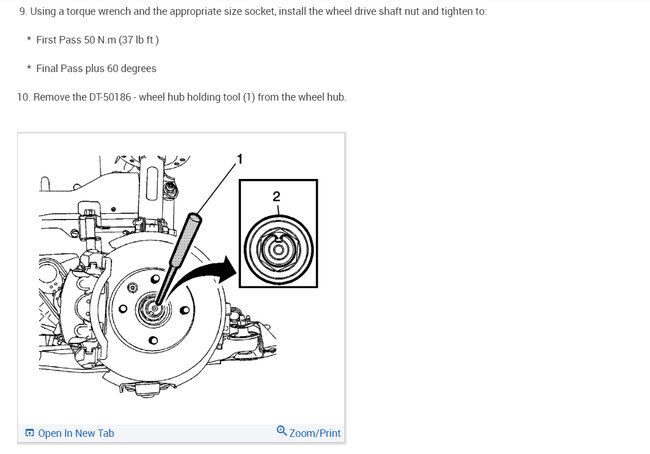 9. Using a torque wrench and the appropriate size socket, install the wheel drive shaft nut and tighten to:

* First Pass 50 N.m (37 lb ft )

* Final Pass plus 60 degrees

10. Remove the DT-50186 - wheel hub holding tool (1) from the wheel hub.

1

2

Open In New Tab

Zoom/Print