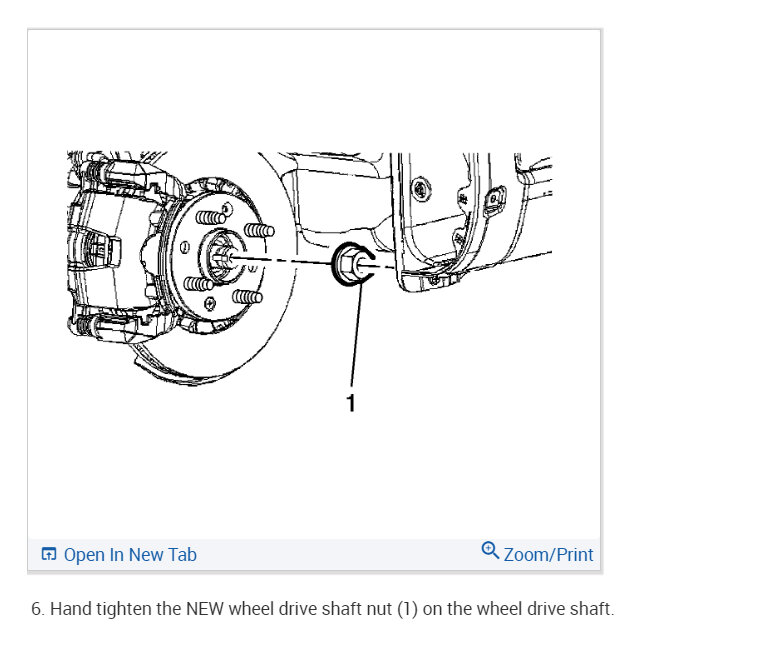 1

Open In New Tab

Zoom/Print

6. Hand tighten the NEW wheel drive shaft nut (1) on the wheel drive shaft.