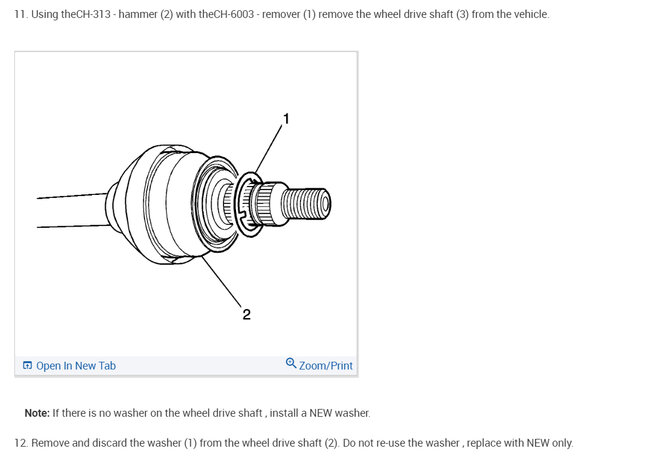 11. Using theCH-313 - hammer (2) with theCH-6003 - remover (1) remove the wheel drive shaft (3) from the vehicle.

1

2

Open In New Tab

Zoom/Print

Note: If there is no washer on the wheel drive shaft , install a NEW washer.

12. Remove and discard the washer (1) from the wheel drive shaft (2). Do not re-use the washer , replace with NEW only.