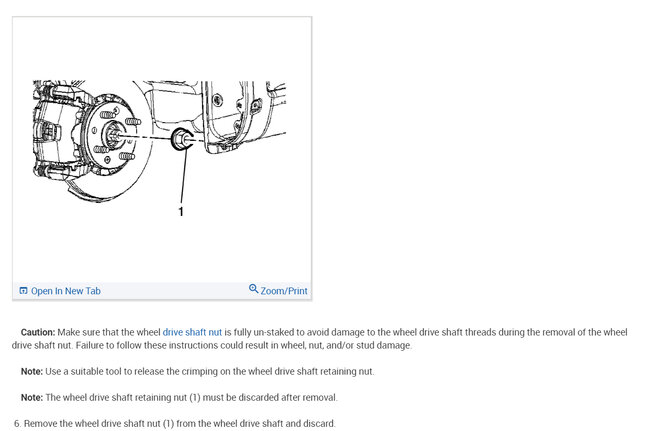 1

Open In New Tab

Zoom/Print

Caution: Make sure that the wheel drive shaft nut is fully un-staked to avoid damage to the wheel drive shaft threads during the removal of the wheel drive shaft nut. Failure to follow these instructions could result in wheel, nut, and/or stud damage.

Note: Use a suitable tool to release the crimping on the wheel drive shaft retaining nut.

Note: The wheel drive shaft retaining nut (1) must be discarded after removal.

6. Remove the wheel drive shaft nut (1) from the wheel drive shaft and discard.