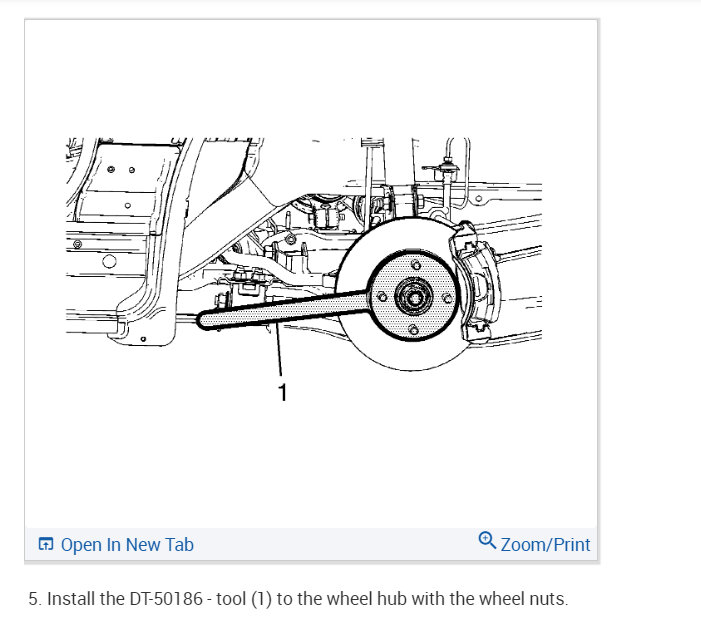 1

Open In New Tab

Zoom/Print

5. Install the DT-50186 - tool (1) to the wheel hub with the wheel nuts.