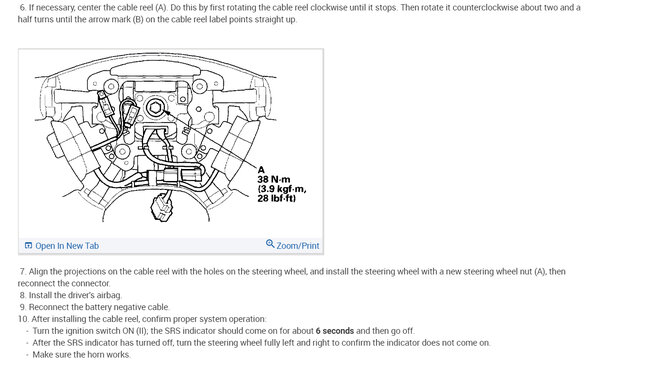 6. If necessary, center the cable reel (A). Do this by first rotating the cable reel clockwise until it stops. Then rotate it counterclockwise about two and a half turns until the arrow mark (B) on the cable reel label points straight up.

A
38 N·m
(3.9 kgf·m,
28 lbf·ft)

Open In New Tab

Zoom/Print

7. Align the projections on the cable reel with the holes on the steering wheel, and install the steering wheel with a new steering wheel nut (A), then reconnect the connector.
8. Install the driver's airbag.
9. Reconnect the battery negative cable.
10. After installing the cable reel, confirm proper system operation:
- Turn the ignition switch ON (II); the SRS indicator should come on for about **6 seconds** and then go off.
- After the SRS indicator has turned off, turn the steering wheel fully left and right to confirm the indicator does not come on.
- Make sure the horn works.