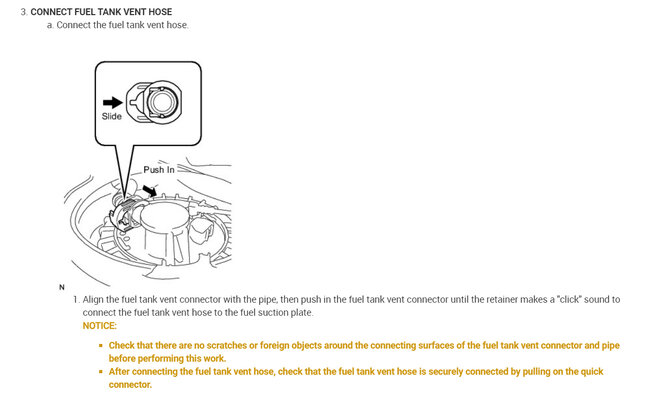 3. CONNECT FUEL TANK VENT HOSE

a. Connect the fuel tank vent hose.

Slide

Push In

N

1. Align the fuel tank vent connector with the pipe, then push in the fuel tank vent connector until the retainer makes a "click" sound to connect the fuel tank vent hose to the fuel suction plate.

NOTICE:

- Check that there are no scratches or foreign objects around the connecting surfaces of the fuel tank vent connector and pipe before performing this work.
- After connecting the fuel tank vent hose, check that the fuel tank vent hose is securely connected by pulling on the quick connector.