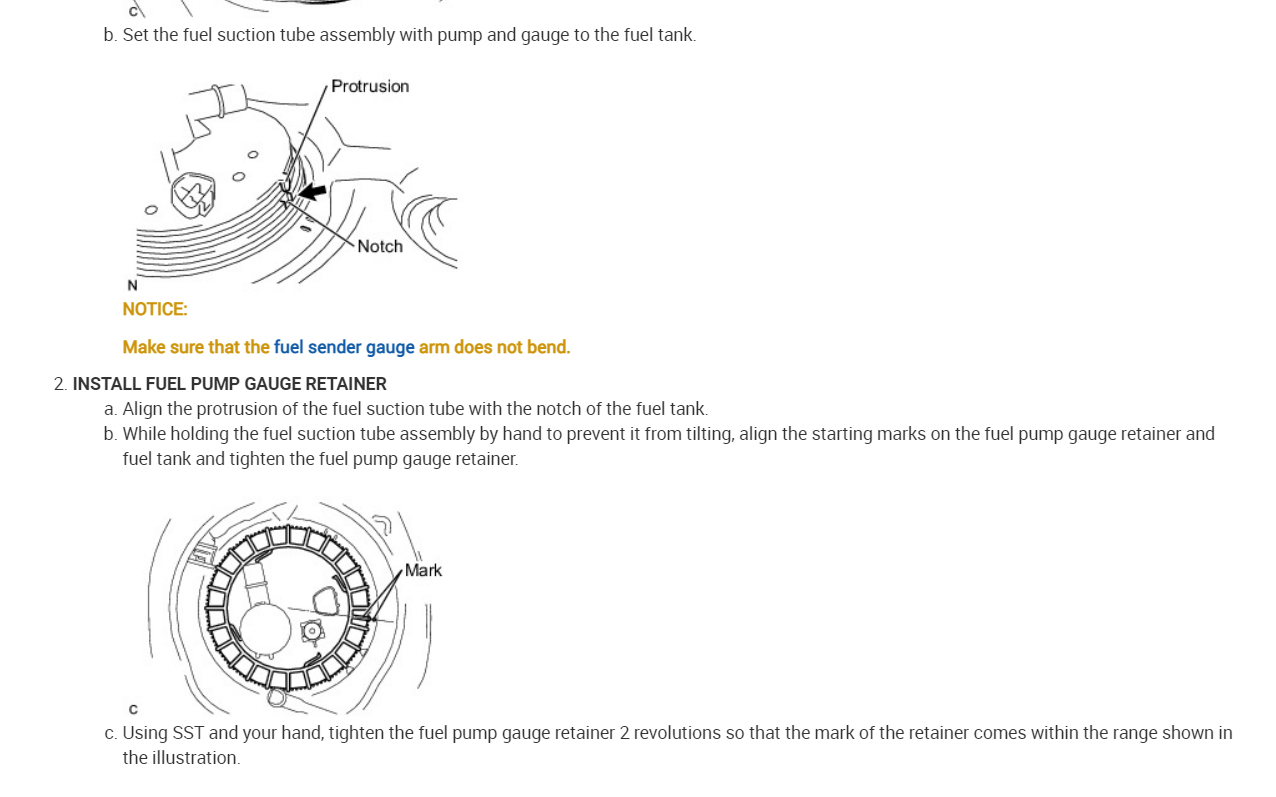 C

b. Set the fuel suction tube assembly with pump and gauge to the fuel tank.

Protrusion

Notch

N

NOTICE:

Make sure that the fuel sender gauge arm does not bend.

2. INSTALL FUEL PUMP GAUGE RETAINER

a. Align the protrusion of the fuel suction tube with the notch of the fuel tank.

b. While holding the fuel suction tube assembly by hand to prevent it from tilting, align the starting marks on the fuel pump gauge retainer and fuel tank and tighten the fuel pump gauge retainer.

Mark

C

c. Using SST and your hand, tighten the fuel pump gauge retainer 2 revolutions so that the mark of the retainer comes within the range shown in the illustration.