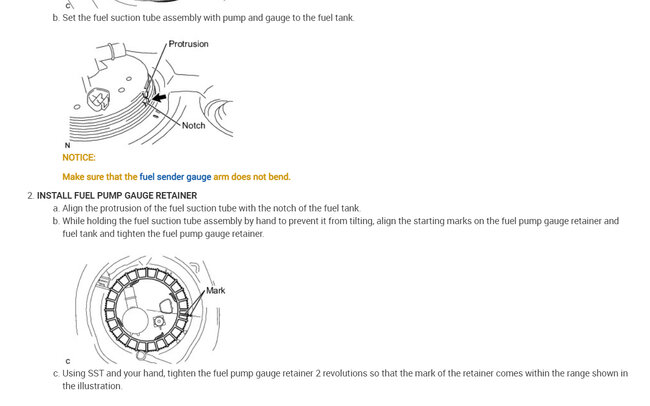 C

b. Set the fuel suction tube assembly with pump and gauge to the fuel tank.

Protrusion

Notch

N

NOTICE:

Make sure that the fuel sender gauge arm does not bend.

2. INSTALL FUEL PUMP GAUGE RETAINER

a. Align the protrusion of the fuel suction tube with the notch of the fuel tank.

b. While holding the fuel suction tube assembly by hand to prevent it from tilting, align the starting marks on the fuel pump gauge retainer and fuel tank and tighten the fuel pump gauge retainer.

Mark

C

c. Using SST and your hand, tighten the fuel pump gauge retainer 2 revolutions so that the mark of the retainer comes within the range shown in the illustration.