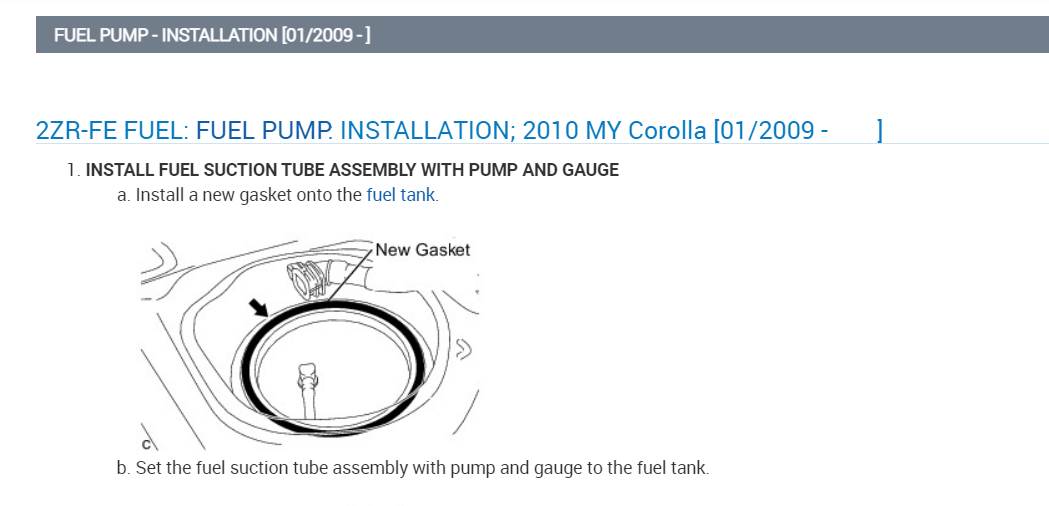 FUEL PUMP - INSTALLATION [01/2009 - ]

2ZR-FE FUEL: FUEL PUMP. INSTALLATION; 2010 MY Corolla [01/2009 - ]

1. INSTALL FUEL SUCTION TUBE ASSEMBLY WITH PUMP AND GAUGE

a. Install a new gasket onto the fuel tank.

New Gasket

C

b. Set the fuel suction tube assembly with pump and gauge to the fuel tank.