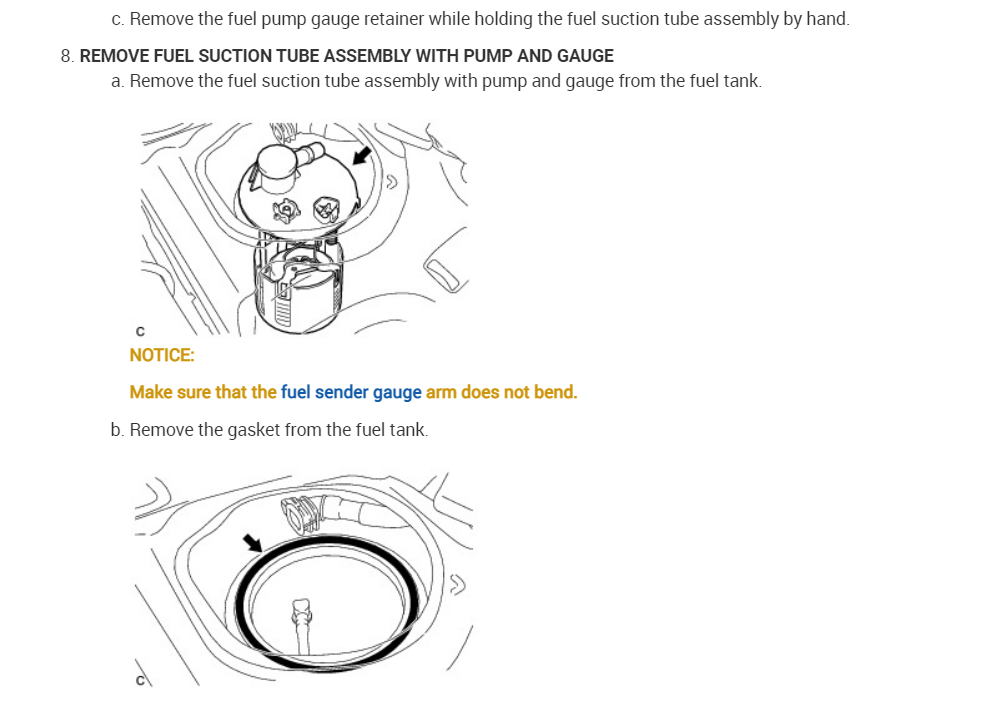 c. Remove the fuel pump gauge retainer while holding the fuel suction tube assembly by hand.

8. REMOVE FUEL SUCTION TUBE ASSEMBLY WITH PUMP AND GAUGE

a. Remove the fuel suction tube assembly with pump and gauge from the fuel tank.

C

NOTICE:

Make sure that the fuel sender gauge arm does not bend.

b. Remove the gasket from the fuel tank.

C