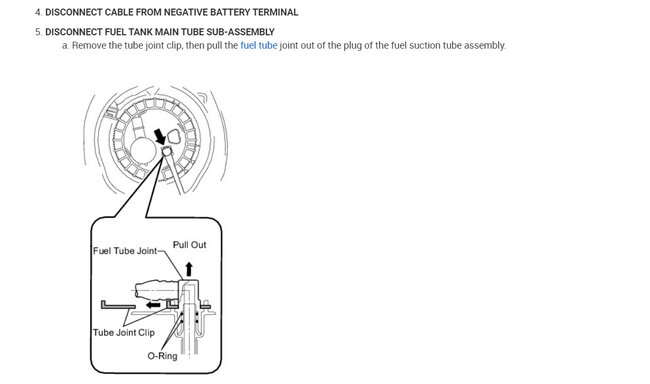 4. DISCONNECT CABLE FROM NEGATIVE BATTERY TERMINAL

5. DISCONNECT FUEL TANK MAIN TUBE SUB-ASSEMBLY

a. Remove the tube joint clip, then pull the fuel tube joint out of the plug of the fuel suction tube assembly.

Fuel Tube Joint

Pull Out

Tube Joint Clip

O-Ring