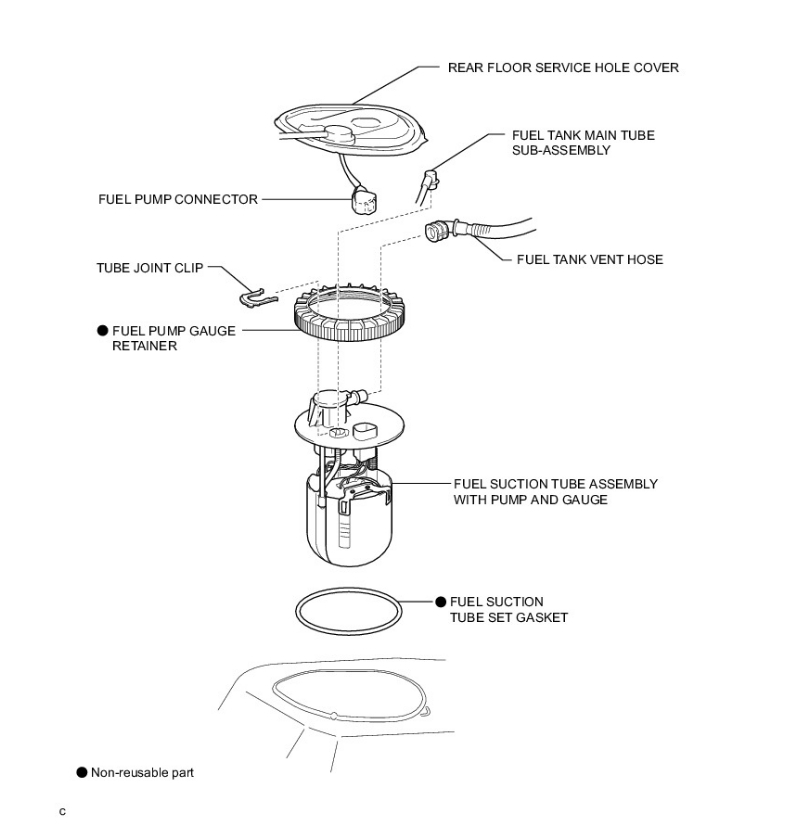 REAR FLOOR SERVICE HOLE COVER

FUEL TANK MAIN TUBE SUB-ASSEMBLY

FUEL PUMP CONNECTOR

FUEL TANK VENT HOSE

TUBE JOINT CLIP

● FUEL PUMP GAUGE RETAINER

FUEL SUCTION TUBE ASSEMBLY WITH PUMP AND GAUGE

● FUEL SUCTION TUBE SET GASKET

● Non-reusable part

c