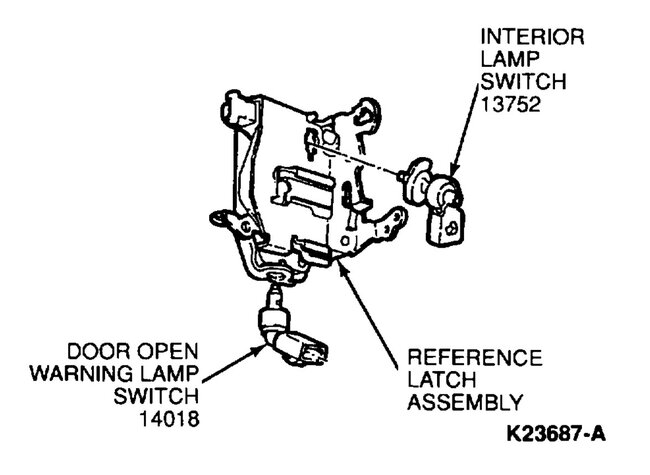 INTERIOR LAMP SWITCH 13752

DOOR OPEN WARNING LAMP SWITCH 14018

REFERENCE LATCH ASSEMBLY

K23687-A