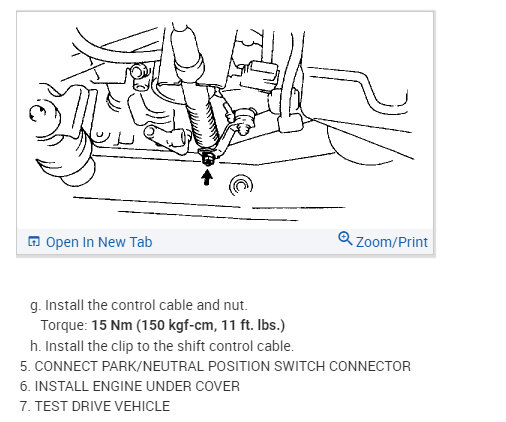 Open In New Tab

Zoom/Print

g. Install the control cable and nut.

Torque: 15 Nm (150 kgf-cm, 11 ft. lbs.)

h. Install the clip to the shift control cable.

5. CONNECT PARK/NEUTRAL POSITION SWITCH CONNECTOR

6. INSTALL ENGINE UNDER COVER

7. TEST DRIVE VEHICLE