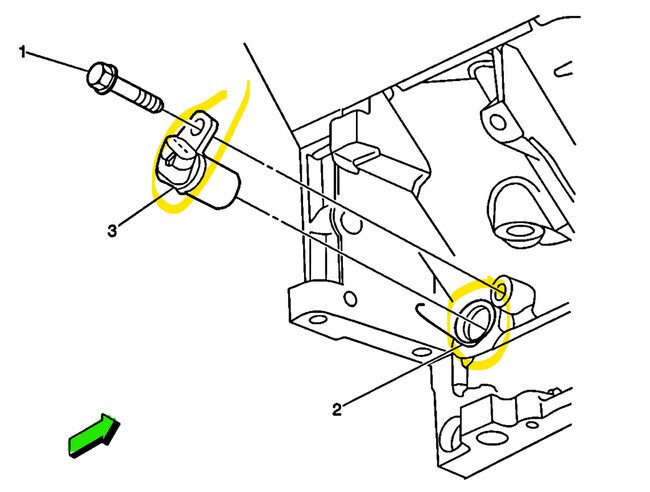 1
3
2