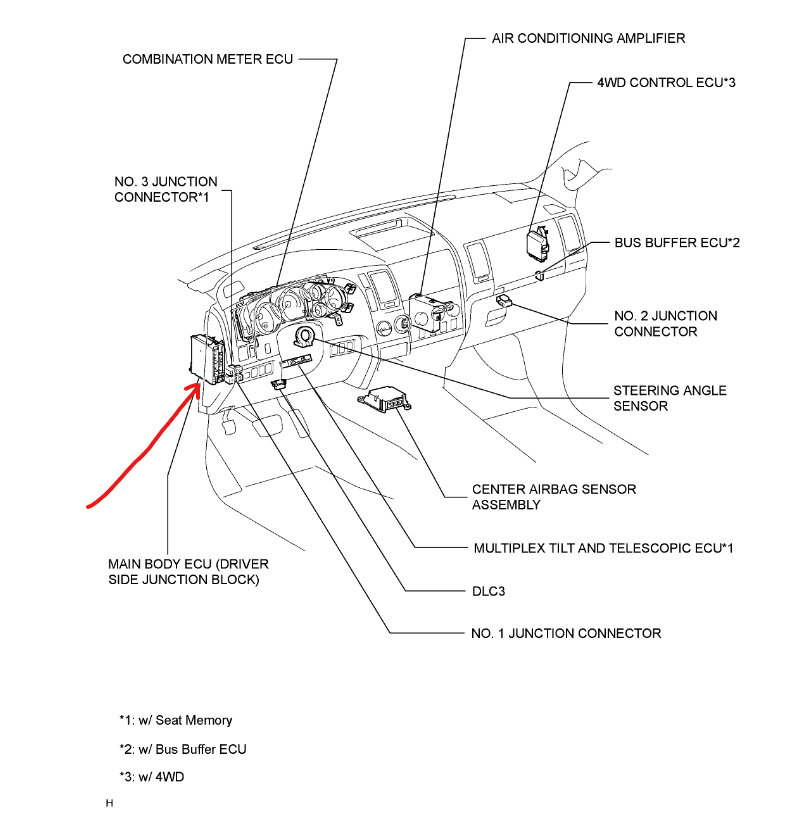 AIR CONDITIONING AMPLIFIER

COMBINATION METER ECU

4WD CONTROL ECU*3

NO. 3 JUNCTION CONNECTOR*1

BUS BUFFER ECU*2

NO. 2 JUNCTION CONNECTOR

STEERING ANGLE SENSOR

CENTER AIRBAG SENSOR ASSEMBLY

MULTIPLEX TILT AND TELESCOPIC ECU*1

MAIN BODY ECU (DRIVER SIDE JUNCTION BLOCK)

DLC3

NO. 1 JUNCTION CONNECTOR

*1: w/ Seat Memory

*2: w/ Bus Buffer ECU

*3: w/ 4WD

H