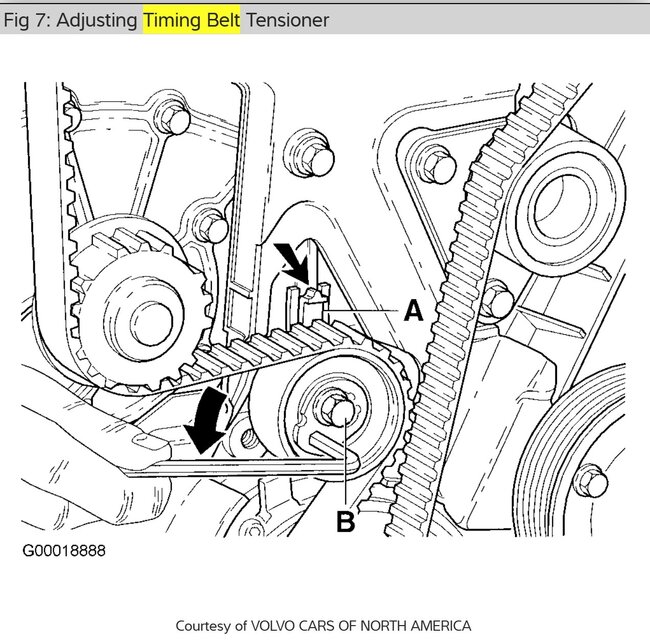 Fig 7: Adjusting Timing Belt Tensioner

A

B

G00018888

Courtesy of VOLVO CARS OF NORTH AMERICA