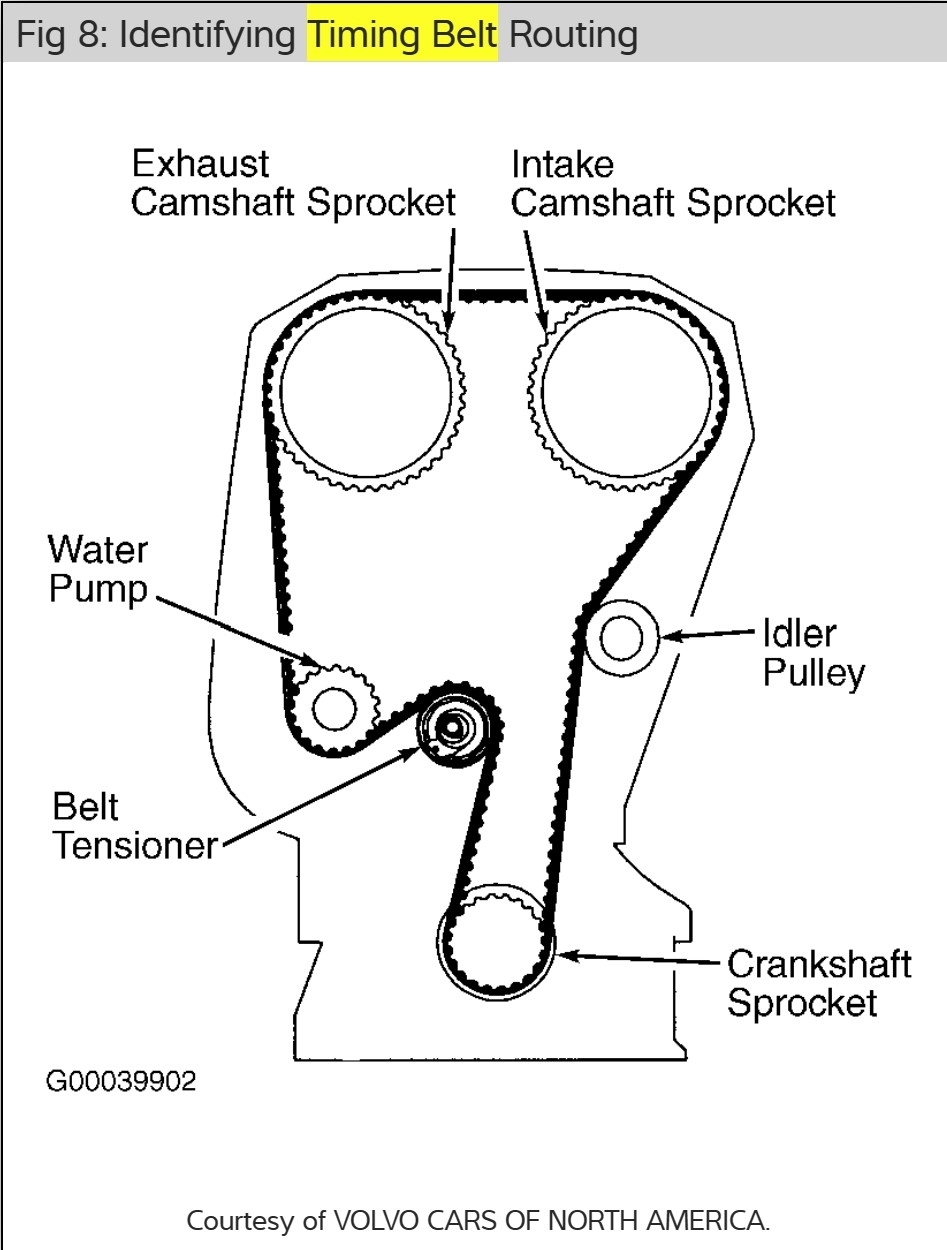 Fig 8: Identifying Timing Belt Routing

Exhaust Camshaft Sprocket

Intake Camshaft Sprocket

Water Pump

Idler Pulley

Belt Tensioner

Crankshaft Sprocket

G00039902

Courtesy of VOLVO CARS OF NORTH AMERICA.