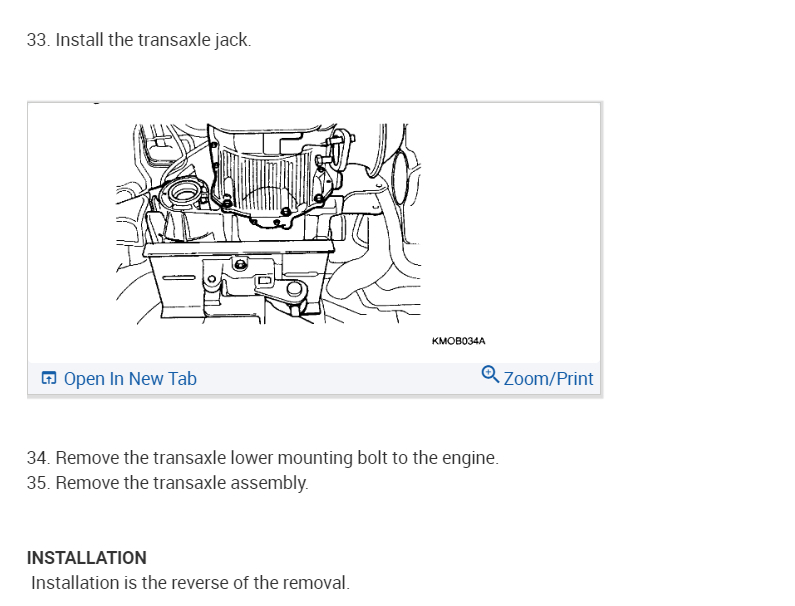 33. Install the transaxle jack.

KMOB034A

Open In New Tab

Zoom/Print

34. Remove the transaxle lower mounting bolt to the engine.
35. Remove the transaxle assembly.

INSTALLATION
Installation is the reverse of the removal.