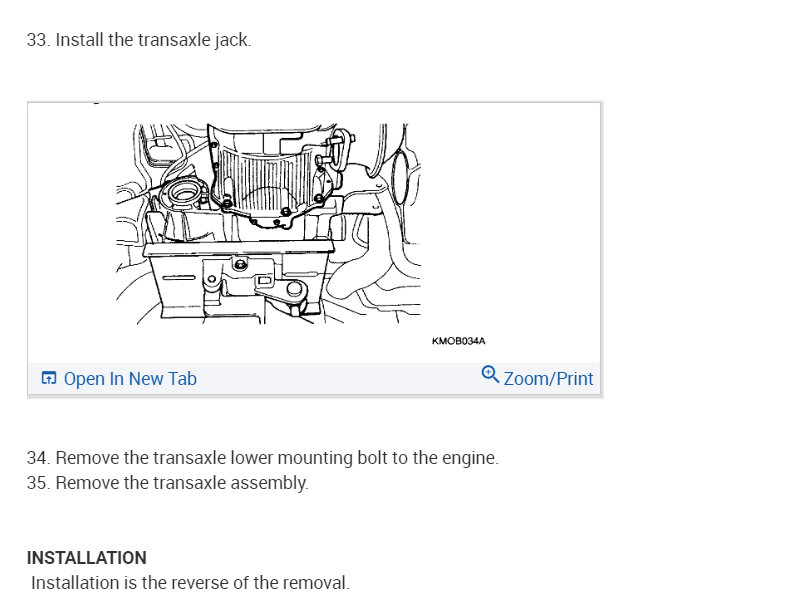 33. Install the transaxle jack.

KMOB034A

Open In New Tab

Zoom/Print

34. Remove the transaxle lower mounting bolt to the engine.
35. Remove the transaxle assembly.

INSTALLATION

Installation is the reverse of the removal.