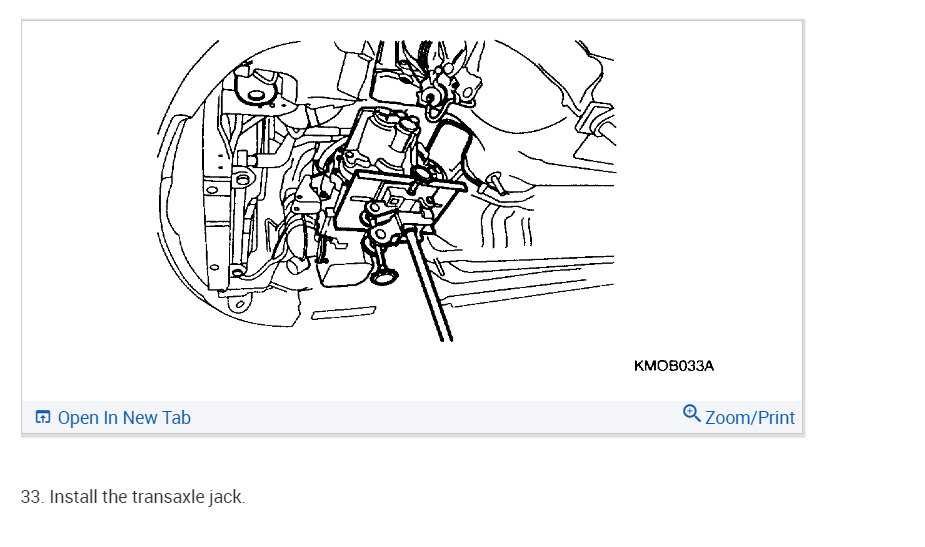 KMOB033A

Open In New Tab

Zoom/Print

33. Install the transaxle jack.