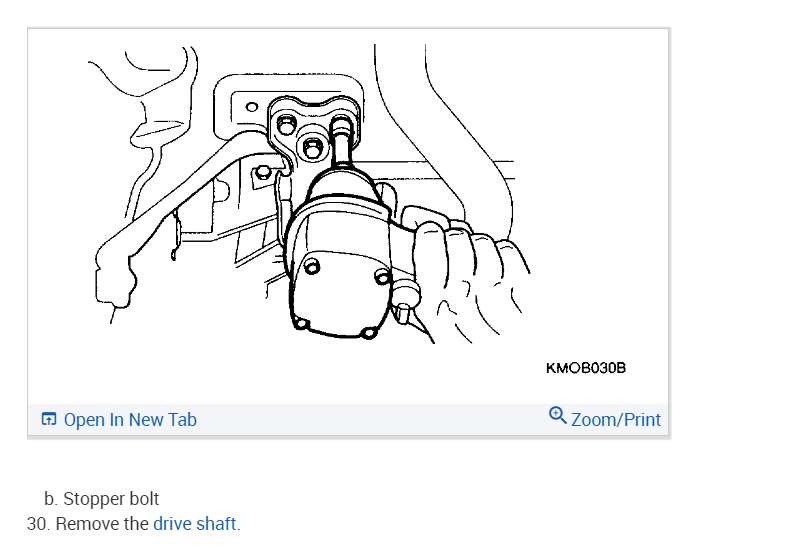 KMOB030B

Open In New Tab

Zoom/Print

b. Stopper bolt

30. Remove the drive shaft.