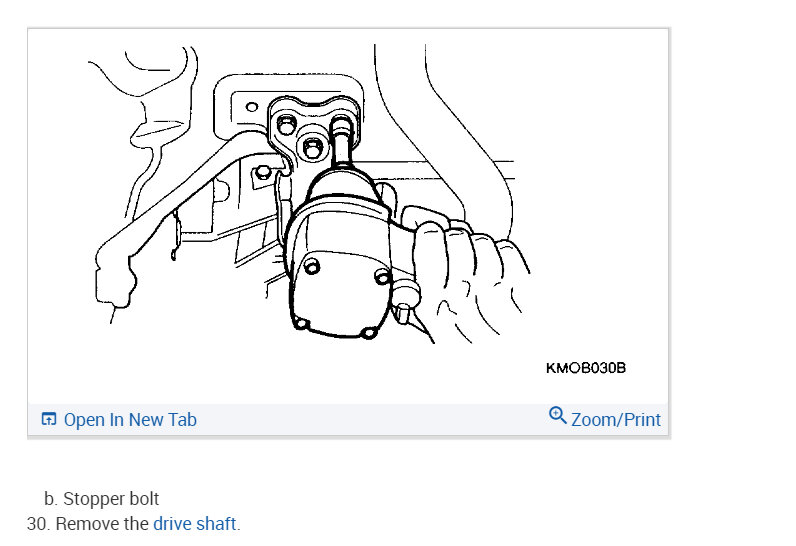 KMOB030B

Open In New Tab

Zoom/Print

b. Stopper bolt

30. Remove the drive shaft.