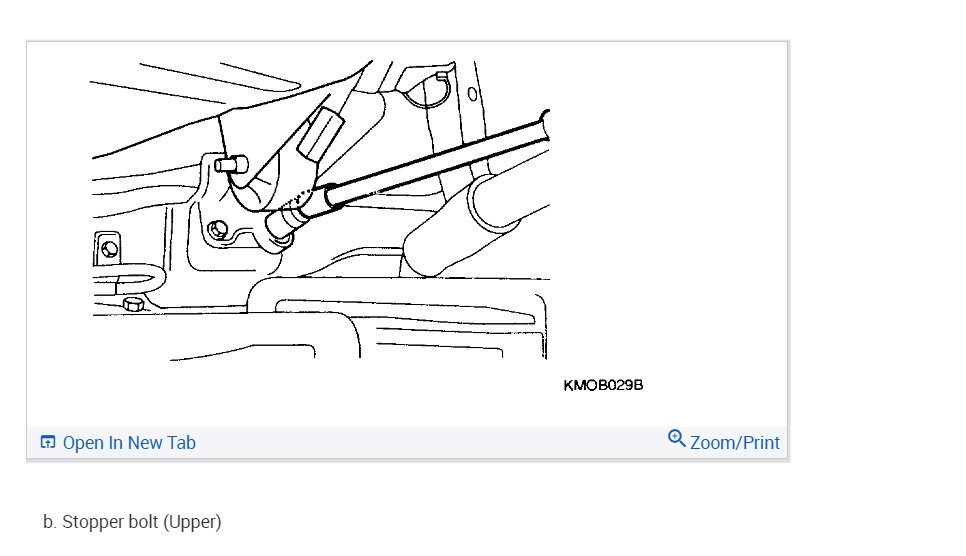 KMOB029B

Open In New Tab

Zoom/Print

b. Stopper bolt (Upper)