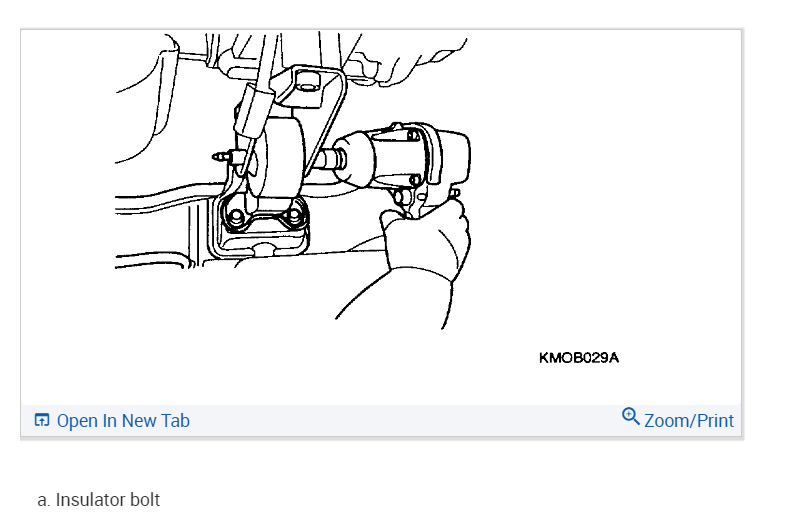 KMOB029A

Open In New Tab

Zoom/Print

a. Insulator bolt