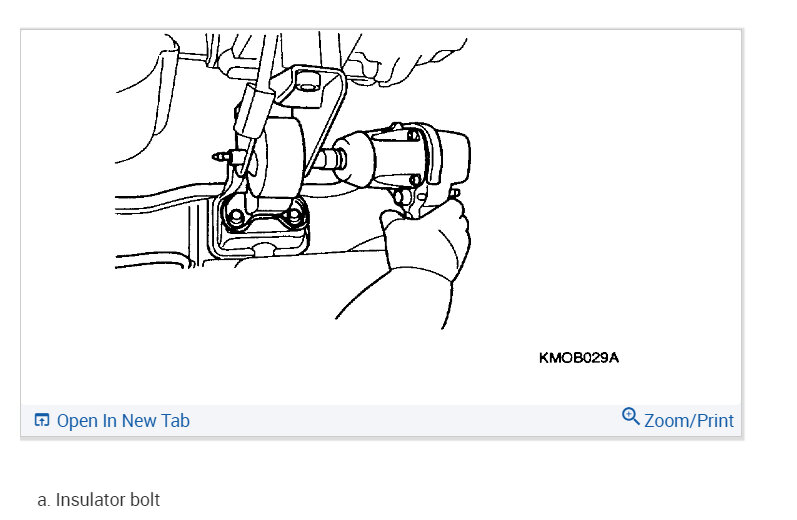 KMOB029A

Open In New Tab

Zoom/Print

a. Insulator bolt