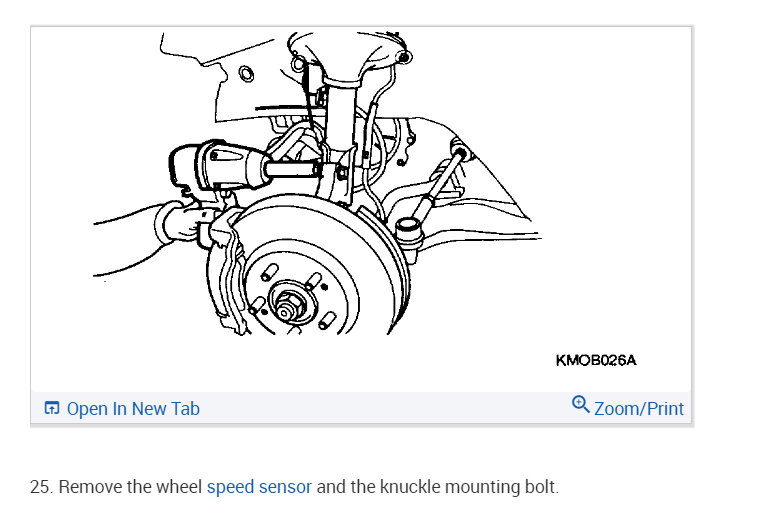 KMOB026A

Open In New Tab

Zoom/Print

25. Remove the wheel speed sensor and the knuckle mounting bolt.