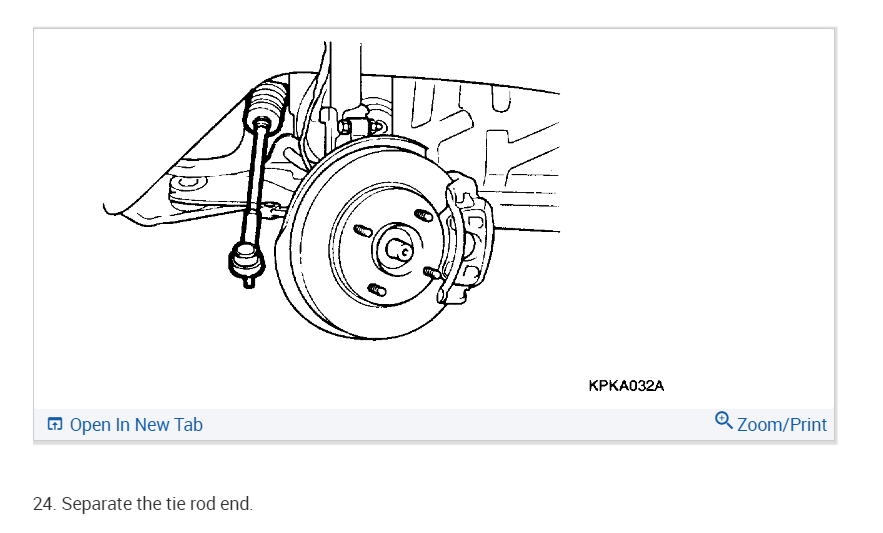 KPKA032A

Open In New Tab

Zoom/Print

24. Separate the tie rod end.