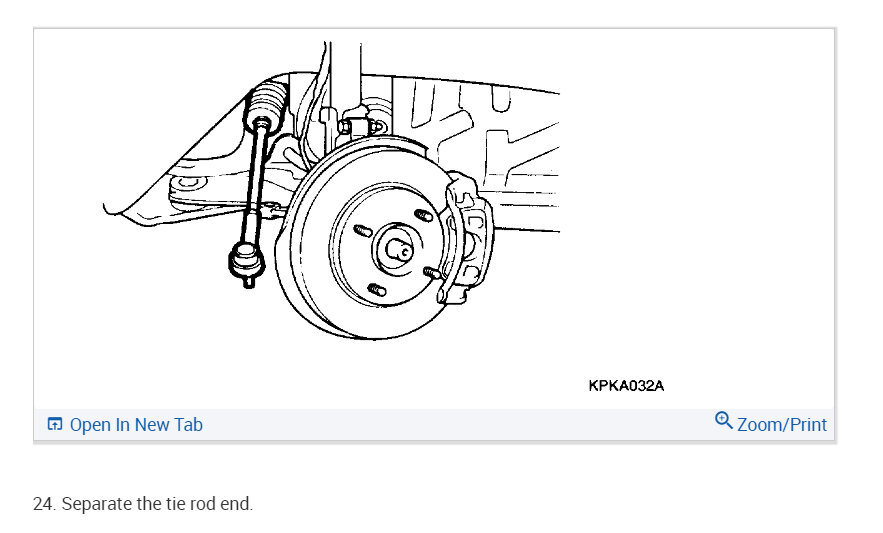 KPKA032A

Open In New Tab

Zoom/Print

24. Separate the tie rod end.