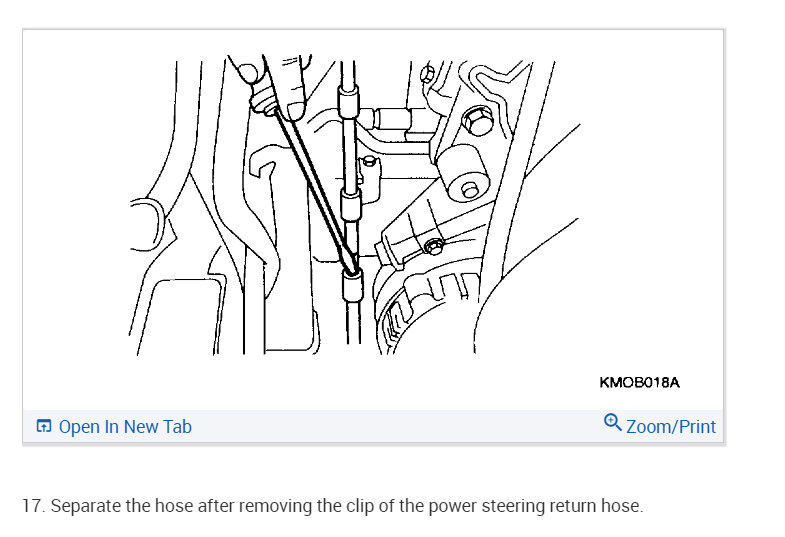 KMOB018A

Open In New Tab

Zoom/Print

17. Separate the hose after removing the clip of the power steering return hose.