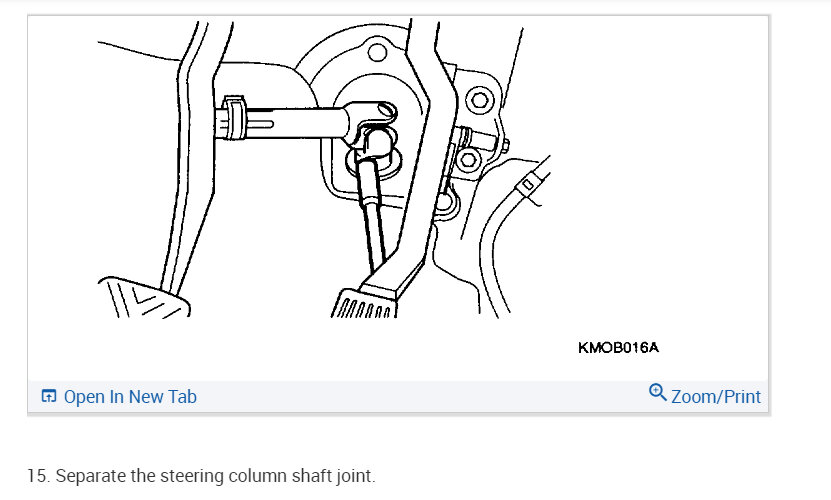 KMOB016A

Open In New Tab

Zoom/Print

15. Separate the steering column shaft joint.