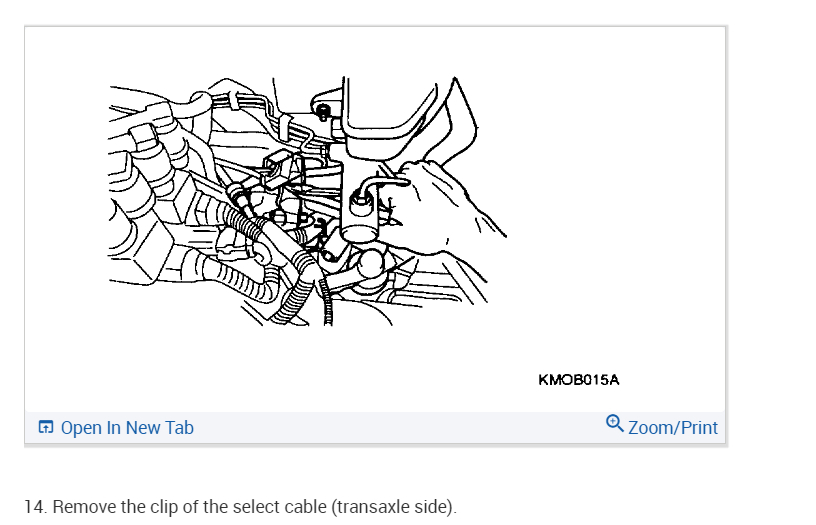 KMOB015A

Open In New Tab

Zoom/Print

14. Remove the clip of the select cable (transaxle side).