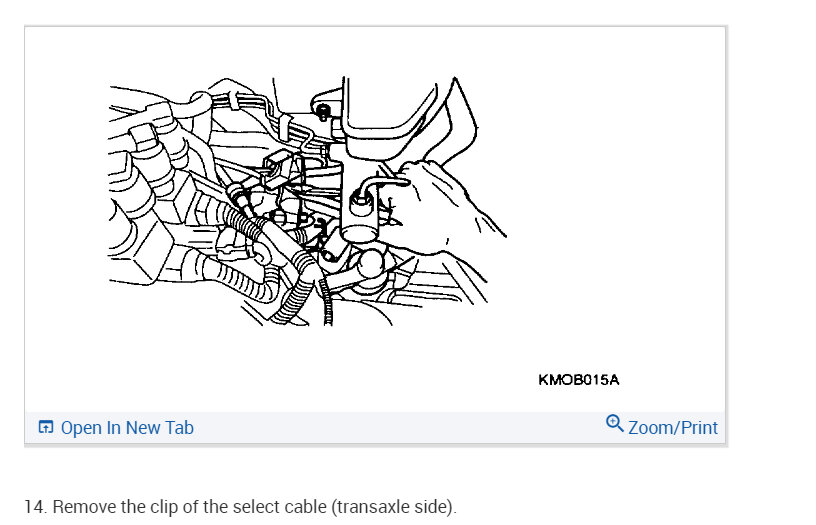 KMOB015A

Open In New Tab

Zoom/Print

14. Remove the clip of the select cable (transaxle side).